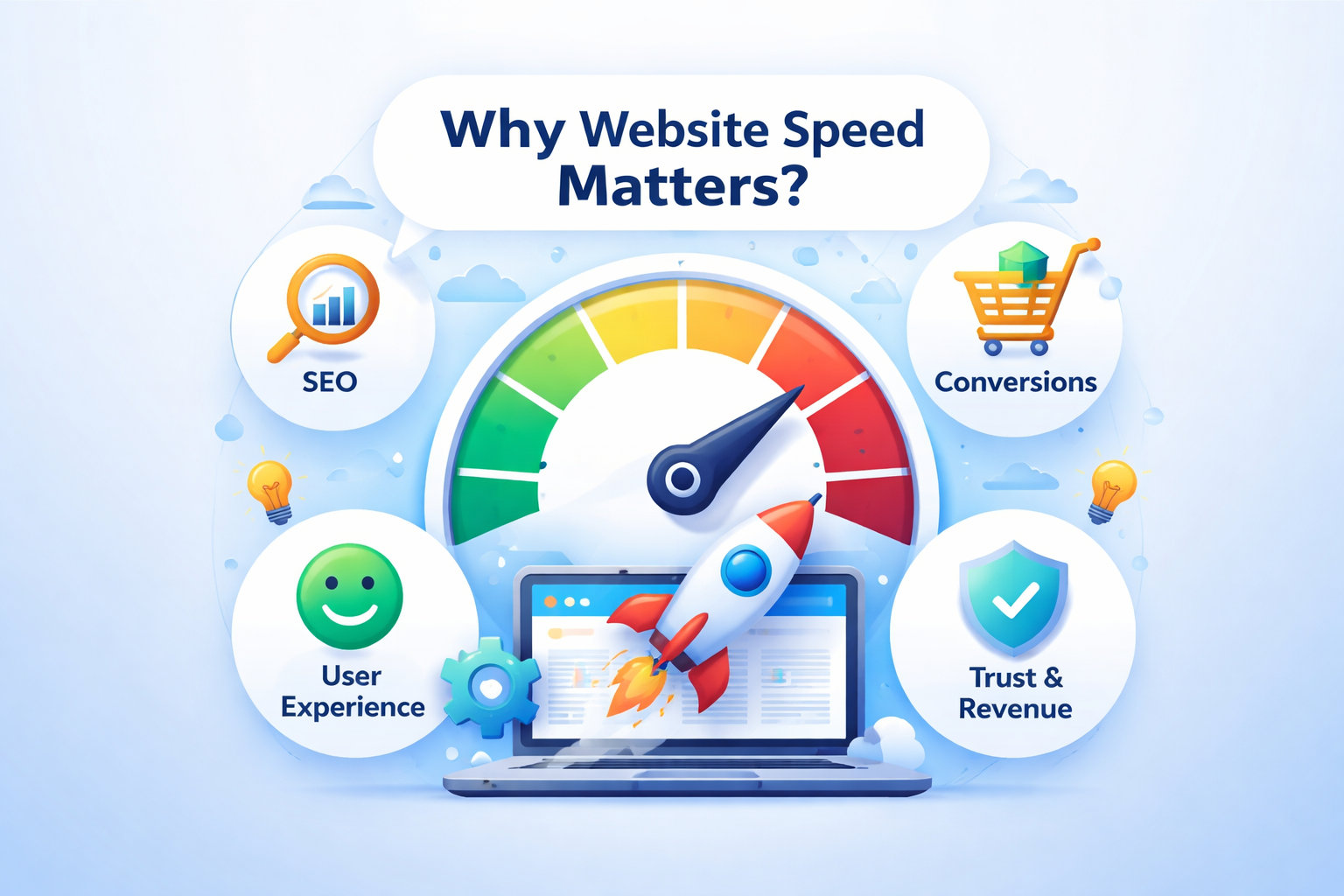 Why Website Speed Matters?

SEO

Conversions

User Experience

Trust & Revenue